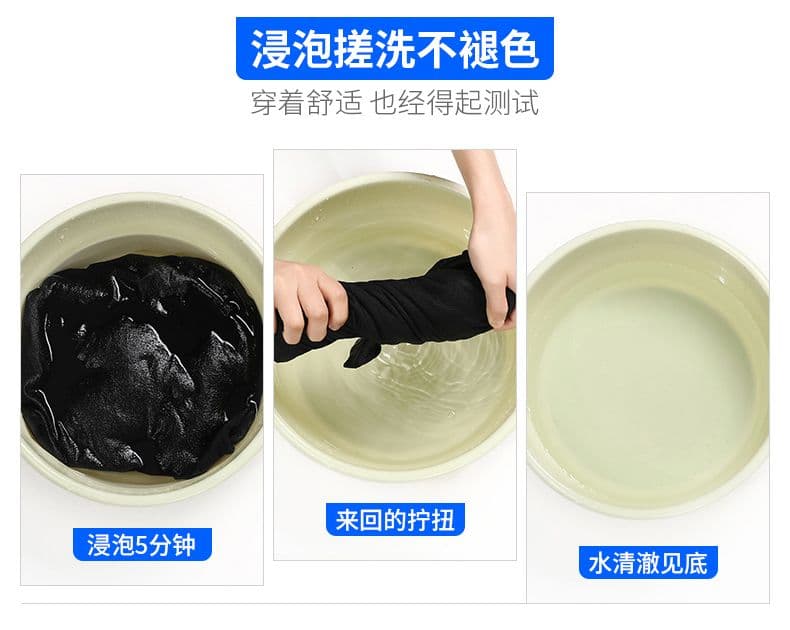 浸泡搓洗不褪色
穿着舒适 也经得起测试

浸泡5分钟

来回的拧扭

水清澈见底