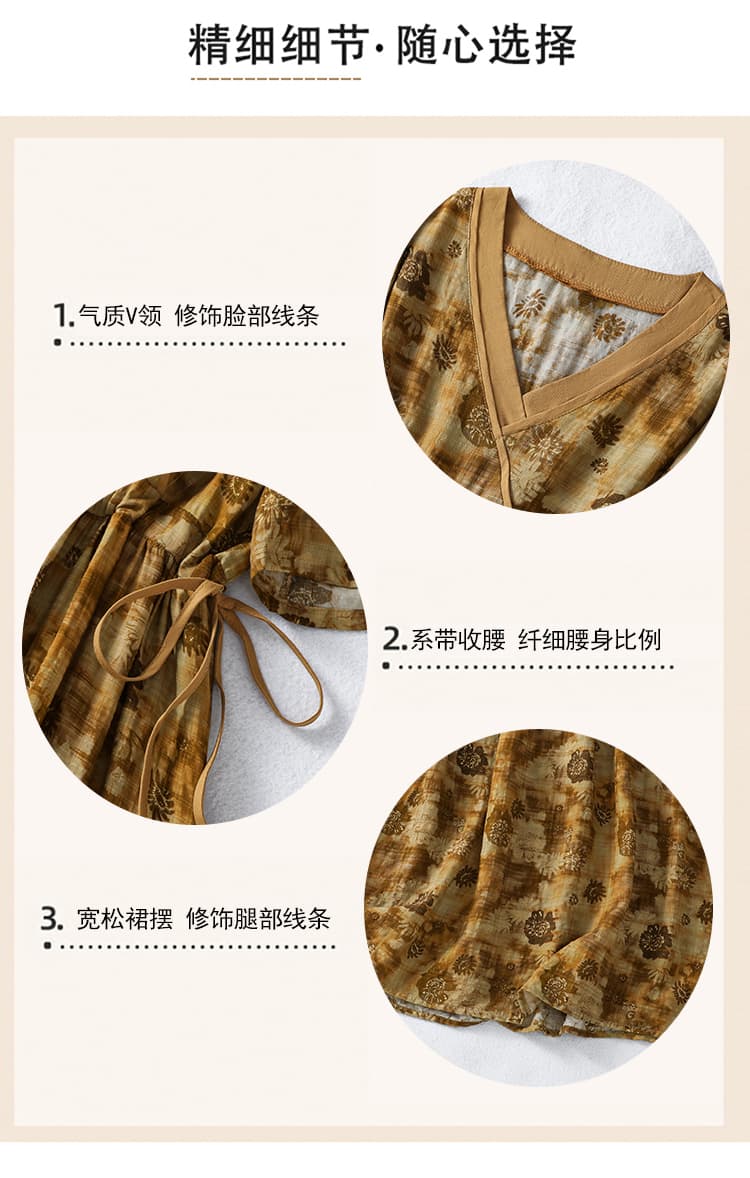 精细细节·随心选择

1. 气质V领 修饰脸部线条

2. 系带收腰 纤细腰身比例

3. 宽松裙摆 修饰腿部线条