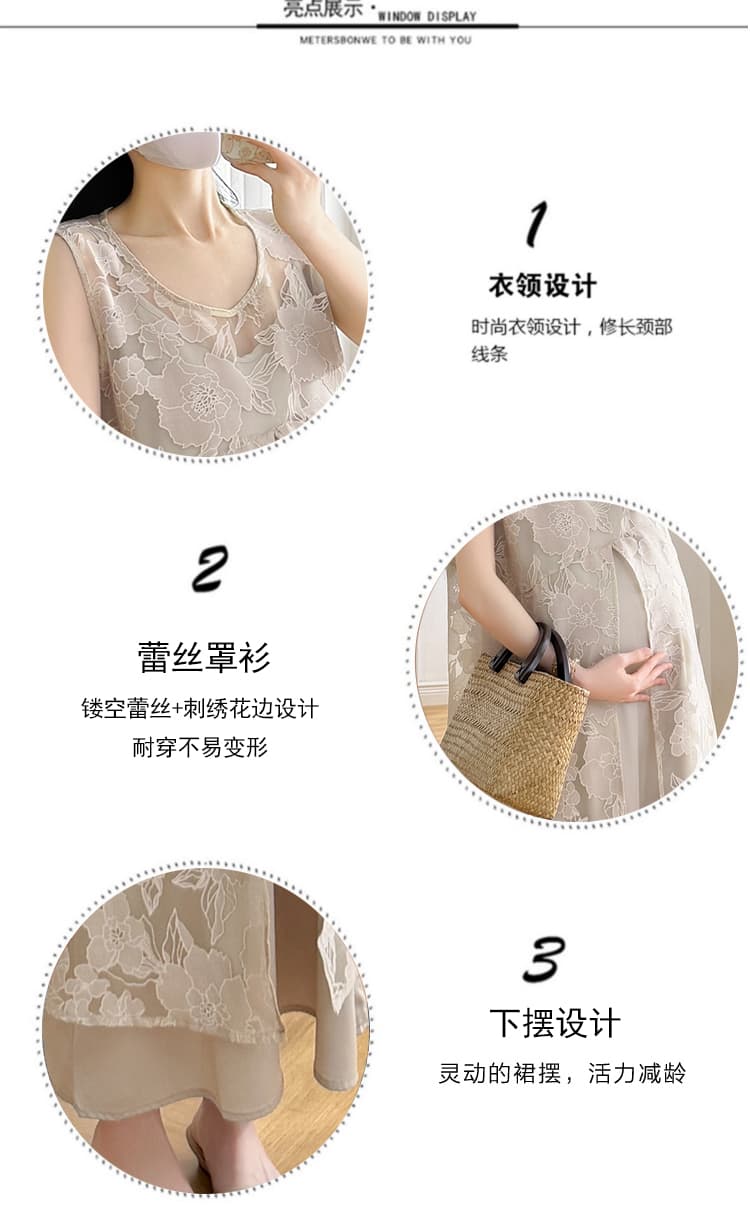 亮点展示 · WINDOW DISPLAY

METERSBONWE TO BE WITH YOU

1

衣领设计

时尚衣领设计，修长颈部线条

2

蕾丝罩衫

镂空蕾丝+刺绣花边设计

耐穿不易变形

3

下摆设计

灵动的裙摆，活力减龄