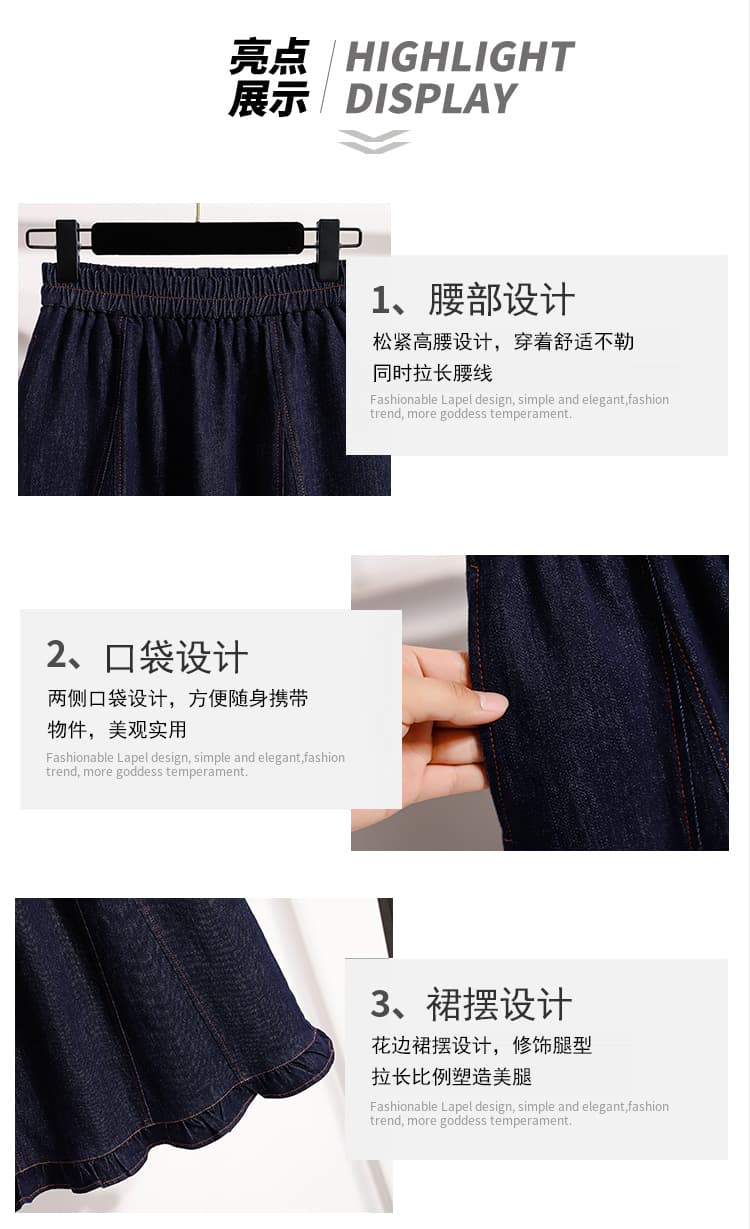 亮点展示 HIGHLIGHT DISPLAY

1、腰部设计
松紧高腰设计，穿着舒适不勒
同时拉长腰线
Fashionable Lapel design, simple and elegant,fashion trend, more goddess temperament.

2、口袋设计
两侧口袋设计，方便随身携带
物件，美观实用
Fashionable Lapel design, simple and elegant,fashion trend, more goddess temperament.

3、裙摆设计
花边裙摆设计，修饰腿型
拉长比例塑造美腿
Fashionable Lapel design, simple and elegant,fashion trend, more goddess temperament.