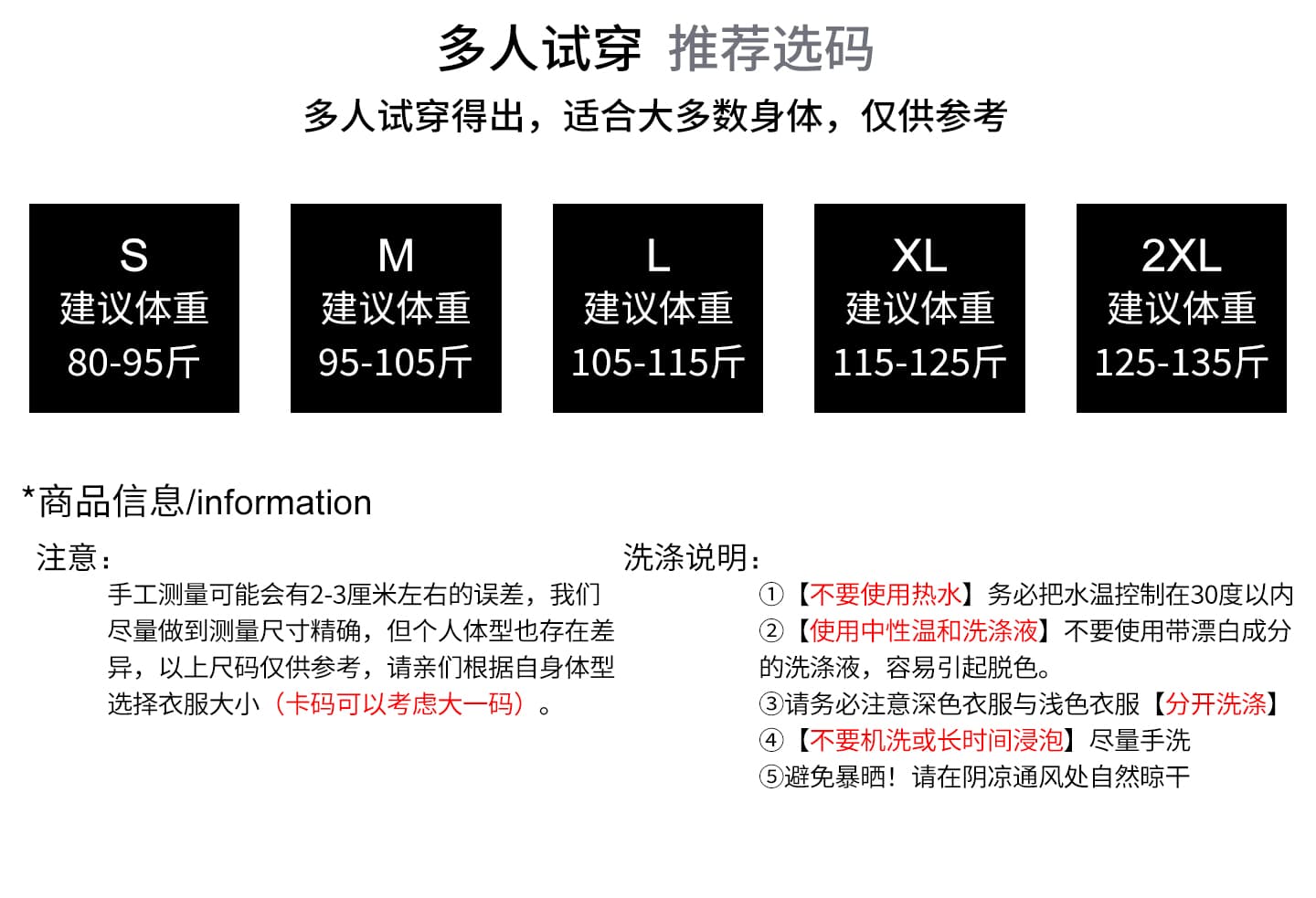 多人试穿 推荐选码

多人试穿得出，适合大多数身体，仅供参考

S
建议体重
80-95斤

M
建议体重
95-105斤

L
建议体重
105-115斤

XL
建议体重
115-125斤

2XL
建议体重
125-135斤

*商品信息/information

注意：

手工测量可能会有2-3厘米左右的误差，我们尽量做到测量尺寸精确，但个人体型也存在差异，以上尺码仅供参考，请亲们根据自身体型选择衣服大小（卡码可以考虑大一码）。

洗涤说明：

①【不要使用热水】务必把水温控制在30度以内
②【使用中性温和洗涤液】不要使用带漂白成分的洗涤液，容易引起脱色。
③请务必注意深色衣服与浅色衣服【分开洗涤】
④【不要机洗或长时间浸泡】尽量手洗
⑤避免暴晒！请在阴凉通风处自然晾干